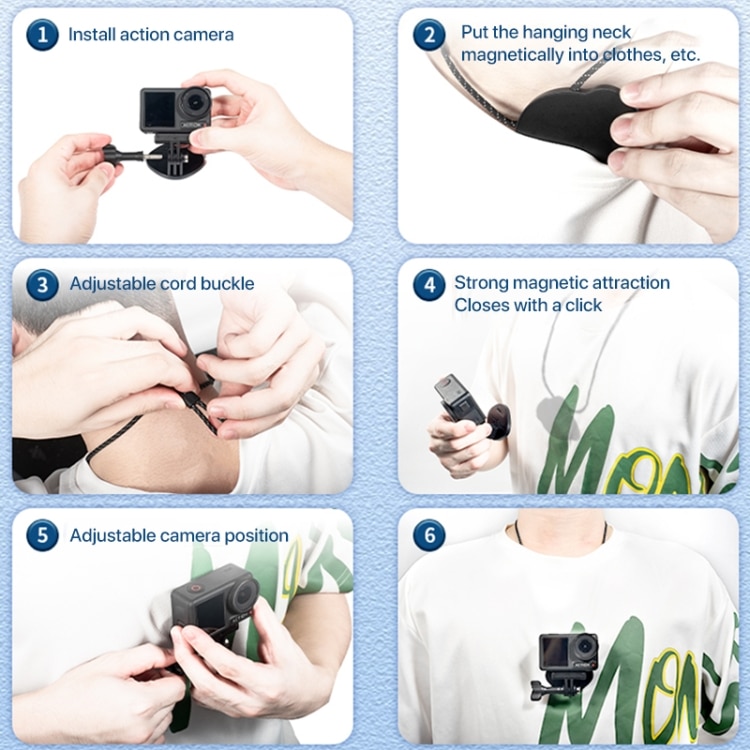 1 Install action camera

2 Put the hanging neck magnetically into clothes, etc.

3 Adjustable cord buckle

4 Strong magnetic attraction Closes with a click

5 Adjustable camera position

6