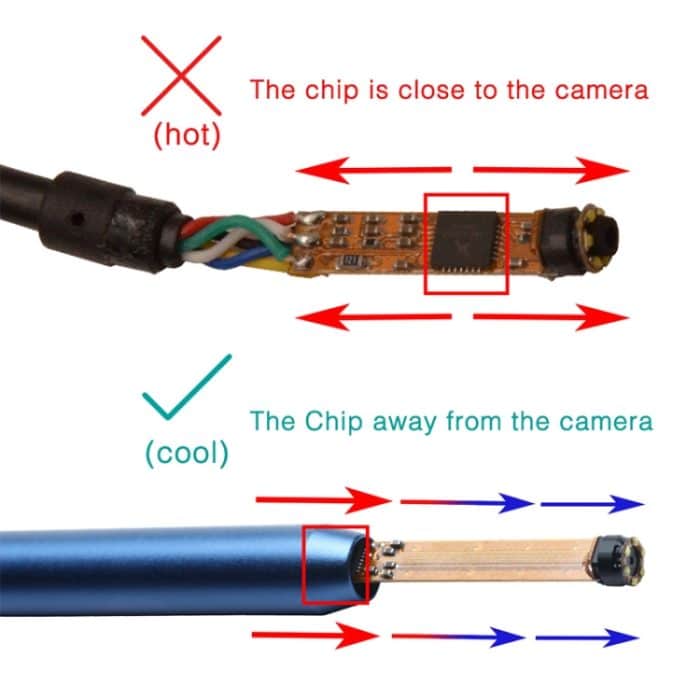 The chip is close to the camera

(hot)

The Chip away from the camera

(cool)