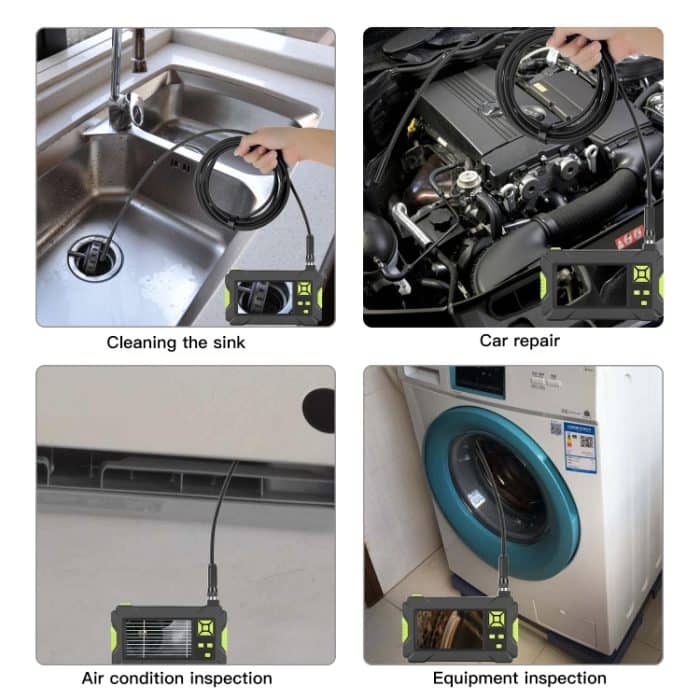 Cleaning the sink

Car repair

Air condition inspection

Equipment inspection