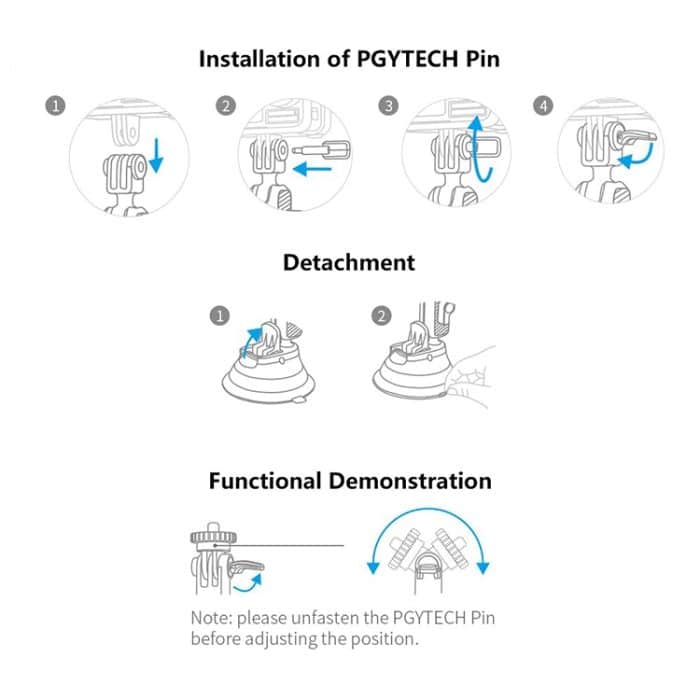 Installation of PGYTECH Pin

1

2

3

4

Detachment

1

2

Functional Demonstration

Note: please unfasten the PGYTECH Pin before adjusting the position.