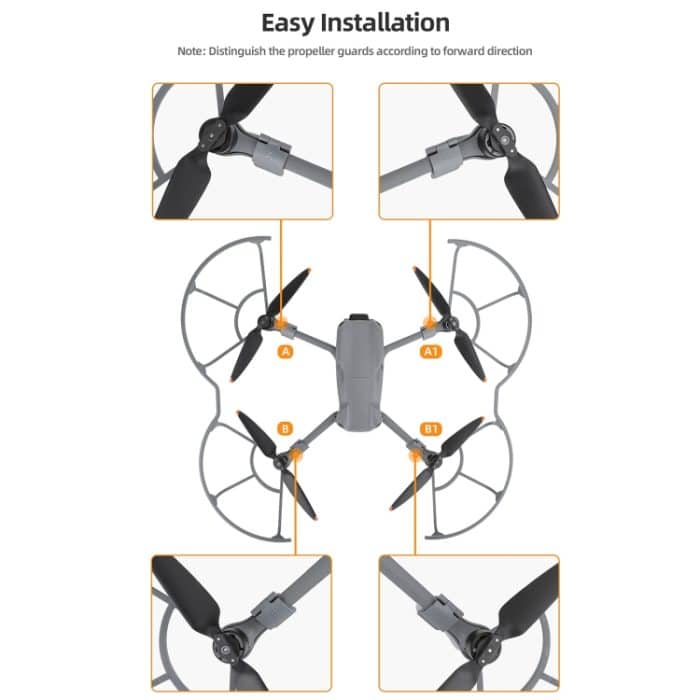 Easy Installation

Note: Distinguish the propeller guards according to forward direction

A

A1

B

B1