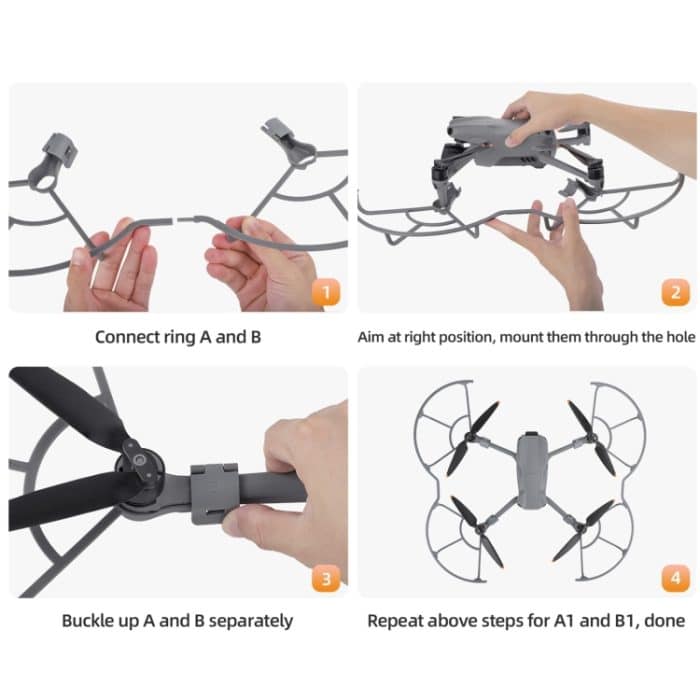 1

Connect ring A and B

2

Aim at right position, mount them through the hole

3

Buckle up A and B separately

4

Repeat above steps for A1 and B1, done