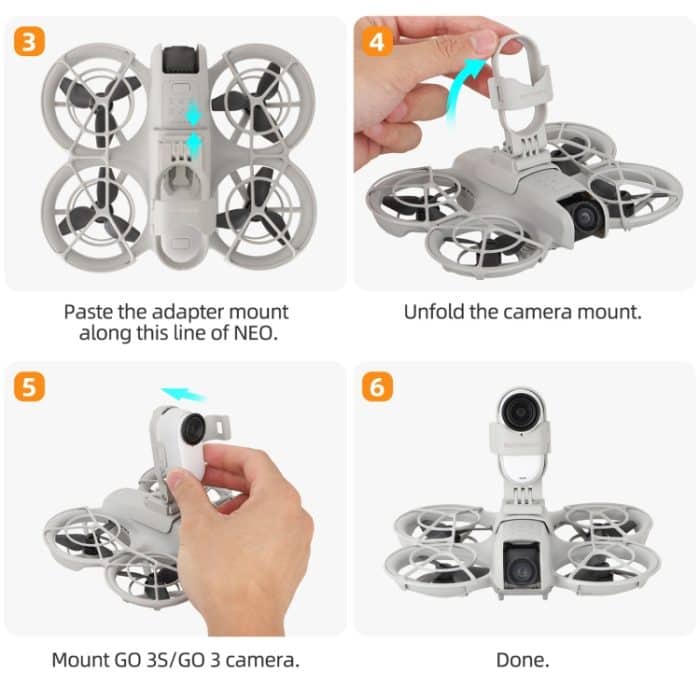 3

Paste the adapter mount along this line of NEO.

4

Unfold the camera mount.

5

Mount GO 3S/GO 3 camera.

6

Done.