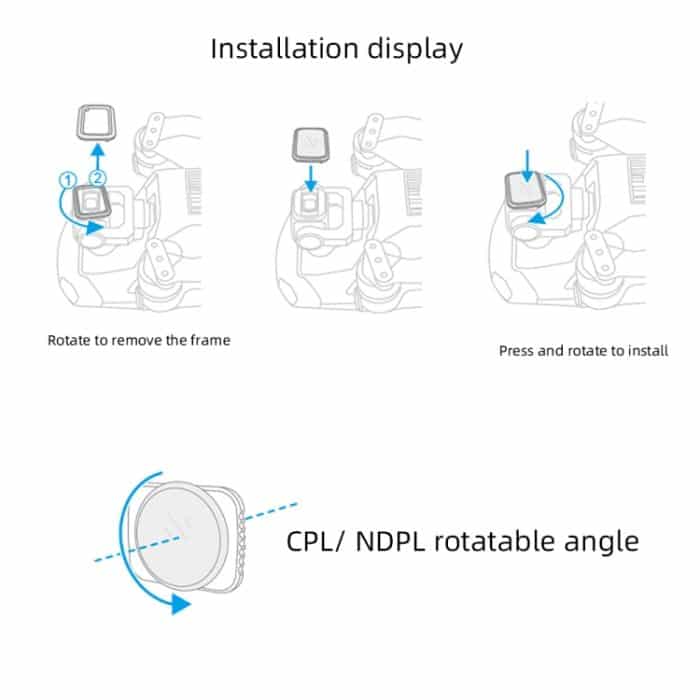 Installation display

①
②

Rotate to remove the frame

Press and rotate to install

CPL/ NDPL rotatable angle