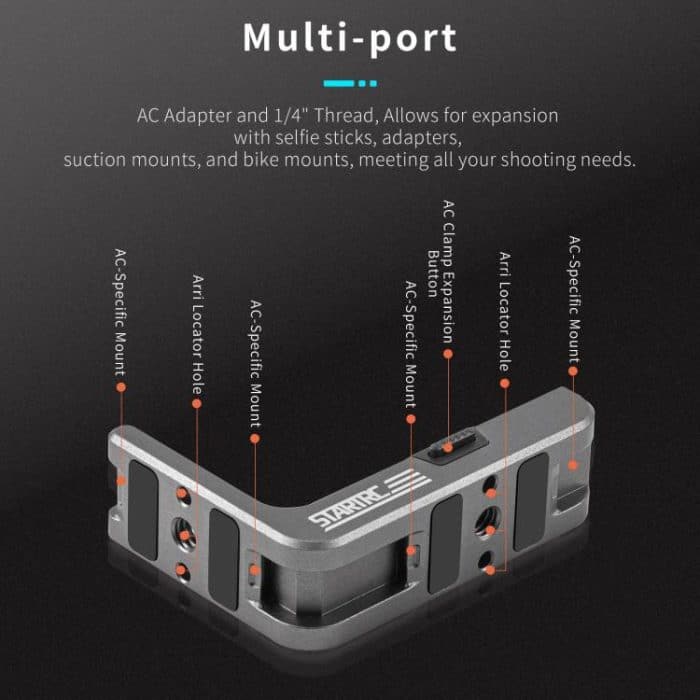 Multi-port

AC Adapter and 1/4" Thread, Allows for expansion with selfie sticks, adapters, suction mounts, and bike mounts, meeting all your shooting needs.

AC-Specific Mount

Arri Locator Hole

AC-Specific Mount

AC-Specific Mount

AC Clamp Expansion Button

Arri Locator Hole

AC-Specific Mount

STARTRC