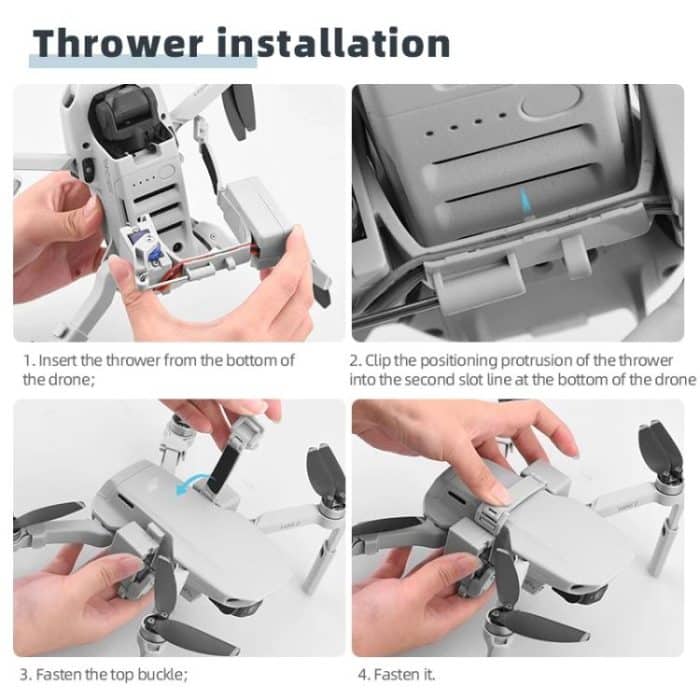 Thrower installation

1. Insert the thrower from the bottom of the drone;

2. Clip the positioning protrusion of the thrower into the second slot line at the bottom of the drone

3. Fasten the top buckle;

4. Fasten it.