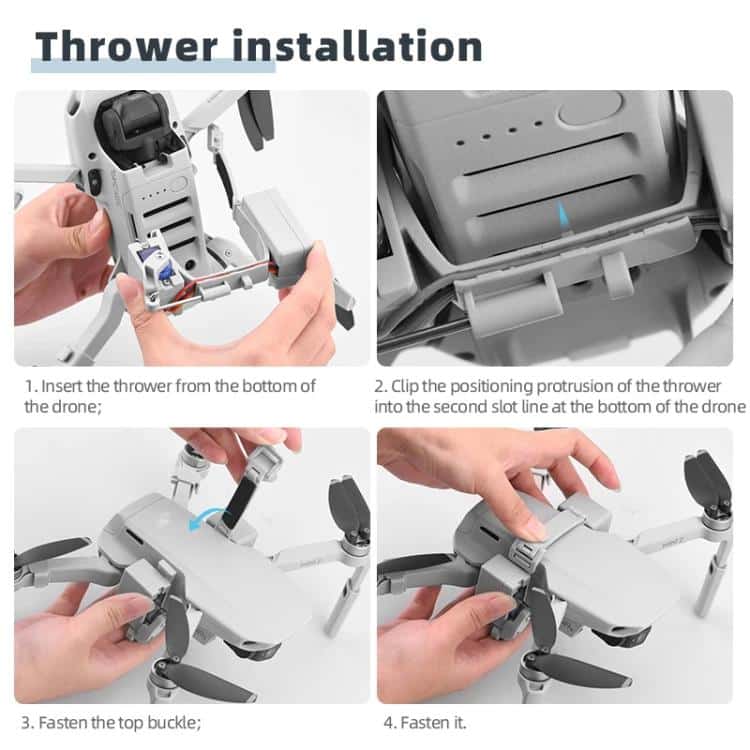 Thrower installation

1. Insert the thrower from the bottom of the drone;

2. Clip the positioning protrusion of the thrower into the second slot line at the bottom of the drone

3. Fasten the top buckle;

4. Fasten it.