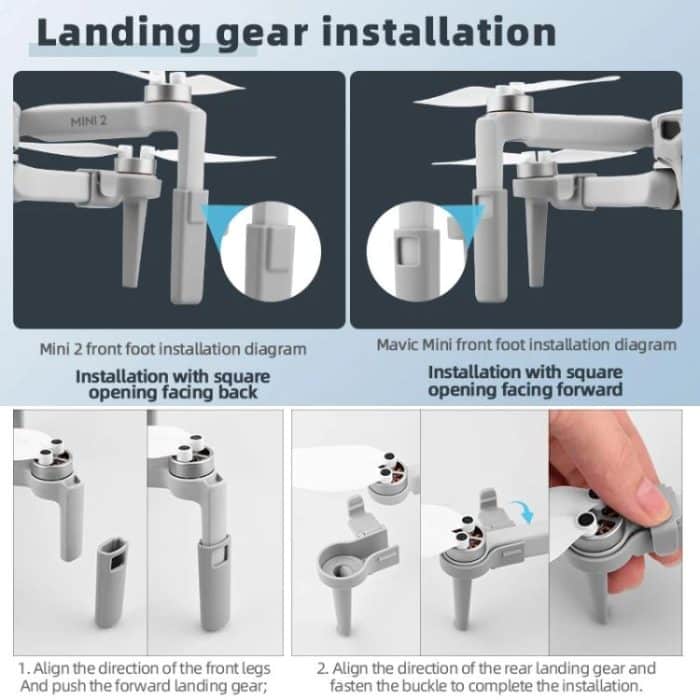 Landing gear installation

MINI 2

Mini 2 front foot installation diagram

Installation with square opening facing back

Mavic Mini front foot installation diagram

Installation with square opening facing forward

1. Align the direction of the front legs And push the forward landing gear;

2. Align the direction of the rear landing gear and fasten the buckle to complete the installation.