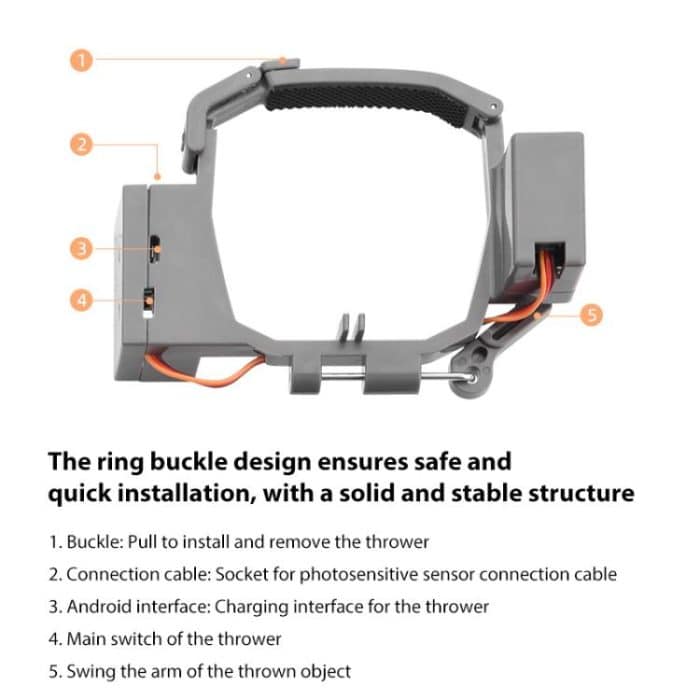 1

2

3

4

5

The ring buckle design ensures safe and quick installation, with a solid and stable structure

1. Buckle: Pull to install and remove the thrower
2. Connection cable: Socket for photosensitive sensor connection cable
3. Android interface: Charging interface for the thrower
4. Main switch of the thrower
5. Swing the arm of the thrown object