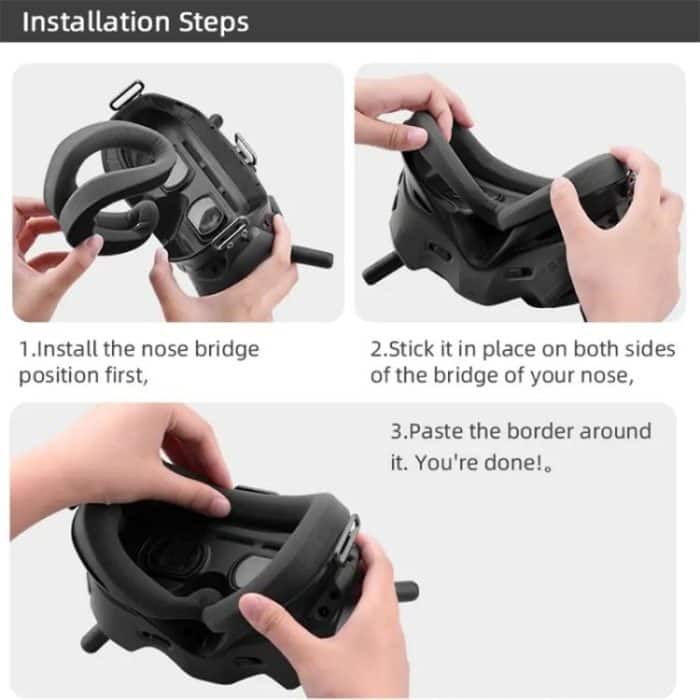 Installation Steps

1.Install the nose bridge position first,

2.Stick it in place on both sides of the bridge of your nose,

3.Paste the border around it. You're done!。