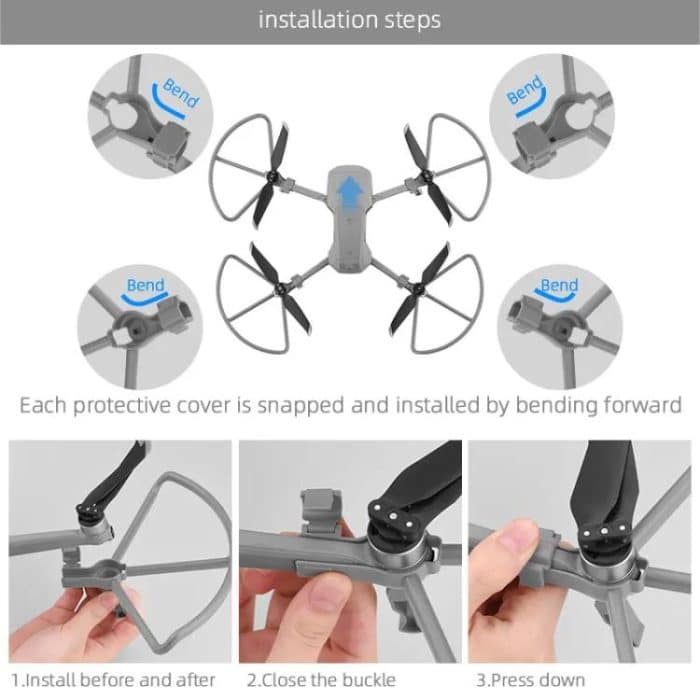 installation steps

Bend

Bend

Bend

Bend

Each protective cover is snapped and installed by bending forward

1.Install before and after

2.Close the buckle

3.Press down