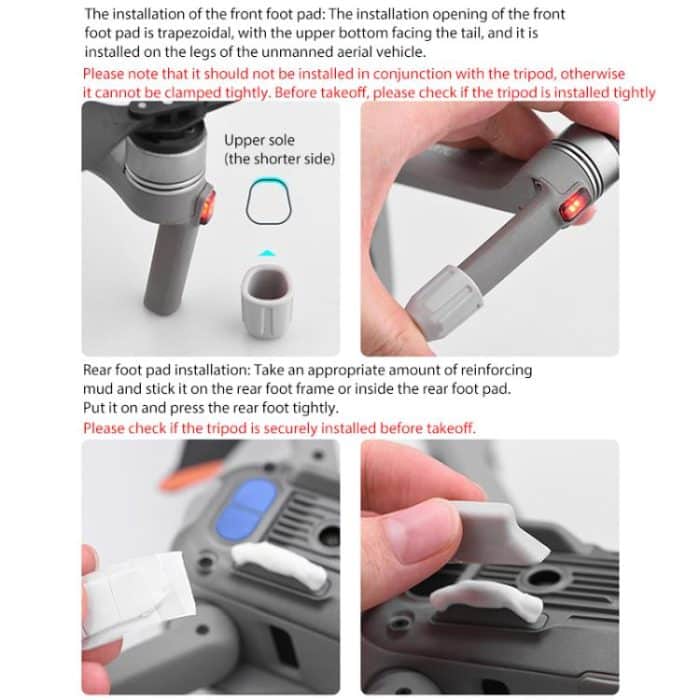 The installation of the front foot pad: The installation opening of the front foot pad is trapezoidal, with the upper bottom facing the tail, and it is installed on the legs of the unmanned aerial vehicle.
Please note that it should not be installed in conjunction with the tripod, otherwise it cannot be clamped tightly. Before takeoff, please check if the tripod is installed tightly

Upper sole
(the shorter side)

Rear foot pad installation: Take an appropriate amount of reinforcing mud and stick it on the rear foot frame or inside the rear foot pad. Put it on and press the rear foot tightly.
Please check if the tripod is securely installed before takeoff.