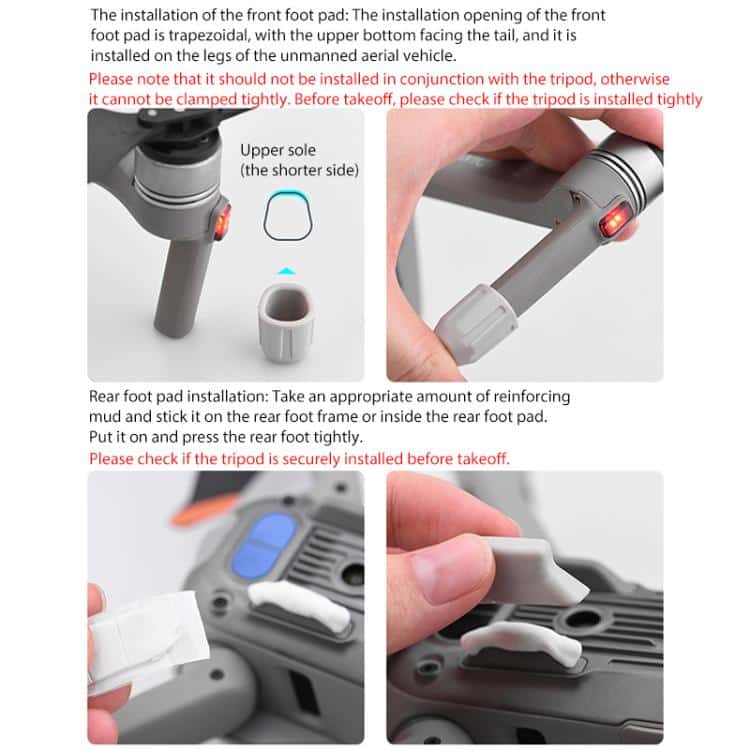 The installation of the front foot pad: The installation opening of the front foot pad is trapezoidal, with the upper bottom facing the tail, and it is installed on the legs of the unmanned aerial vehicle.
Please note that it should not be installed in conjunction with the tripod, otherwise it cannot be clamped tightly. Before takeoff, please check if the tripod is installed tightly

Upper sole
(the shorter side)

Rear foot pad installation: Take an appropriate amount of reinforcing mud and stick it on the rear foot frame or inside the rear foot pad. Put it on and press the rear foot tightly.
Please check if the tripod is securely installed before takeoff.