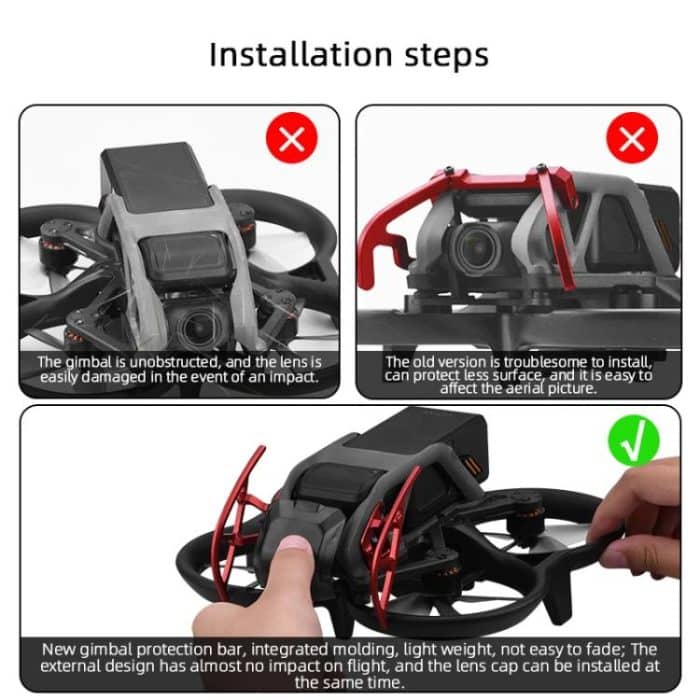 Installation steps

The gimbal is unobstructed, and the lens is easily damaged in the event of an impact.

The old version is troublesome to install, can protect less surface, and it is easy to affect the aerial picture.

New gimbal protection bar, integrated molding, light weight, not easy to fade; The external design has almost no impact on flight, and the lens cap can be installed at the same time.