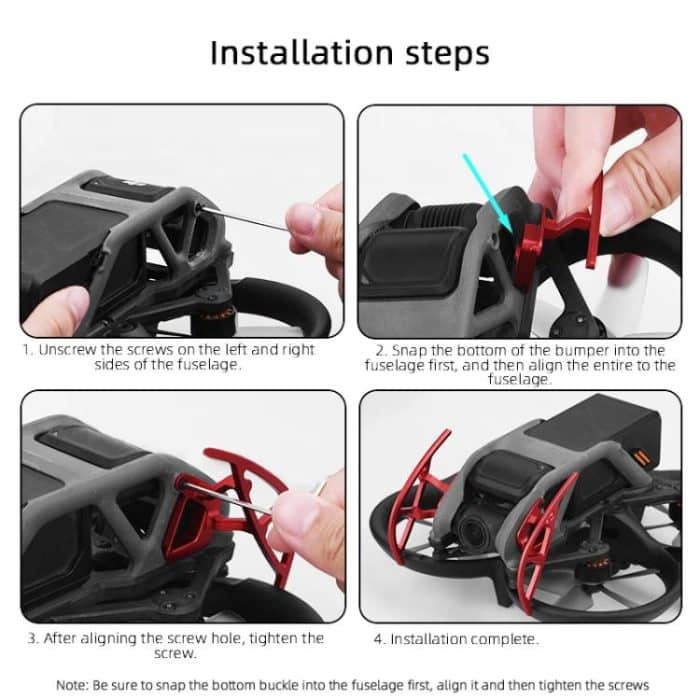 Installation steps

1. Unscrew the screws on the left and right sides of the fuselage.

2. Snap the bottom of the bumper into the fuselage first, and then align the entire to the fuselage.

3. After aligning the screw hole, tighten the screw.

4. Installation complete.

Note: Be sure to snap the bottom buckle into the fuselage first, align it and then tighten the screws