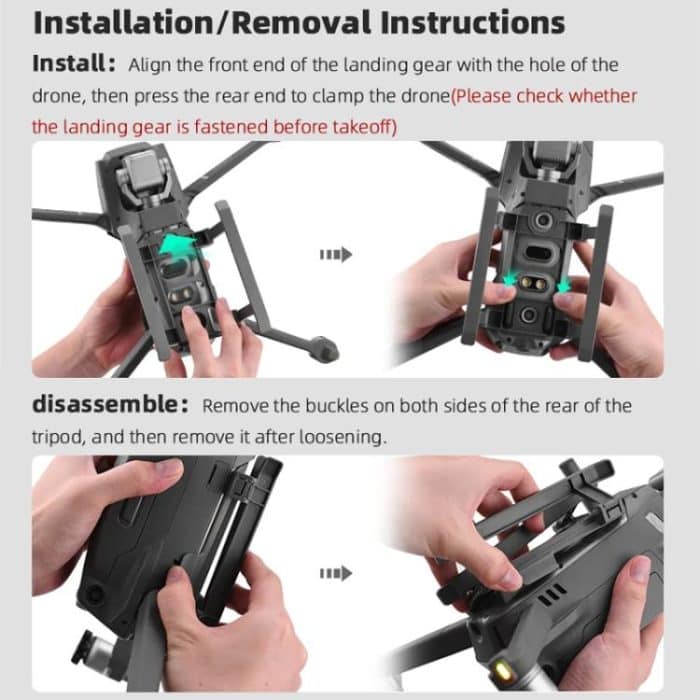 Installation/Removal Instructions

Install: Align the front end of the landing gear with the hole of the drone, then press the rear end to clamp the drone(Please check whether the landing gear is fastened before takeoff)

disassemble: Remove the buckles on both sides of the rear of the tripod, and then remove it after loosening.