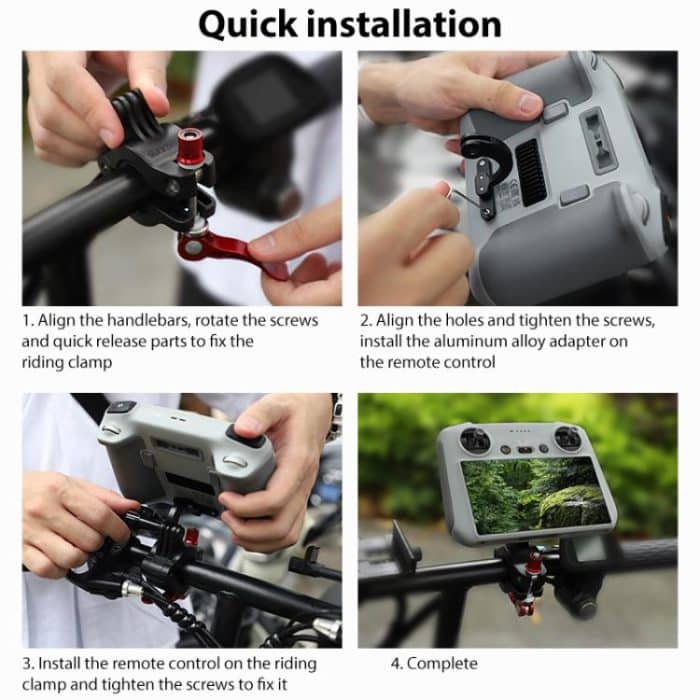 Quick installation

1. Align the handlebars, rotate the screws and quick release parts to fix the riding clamp

2. Align the holes and tighten the screws, install the aluminum alloy adapter on the remote control

3. Install the remote control on the riding clamp and tighten the screws to fix it

4. Complete