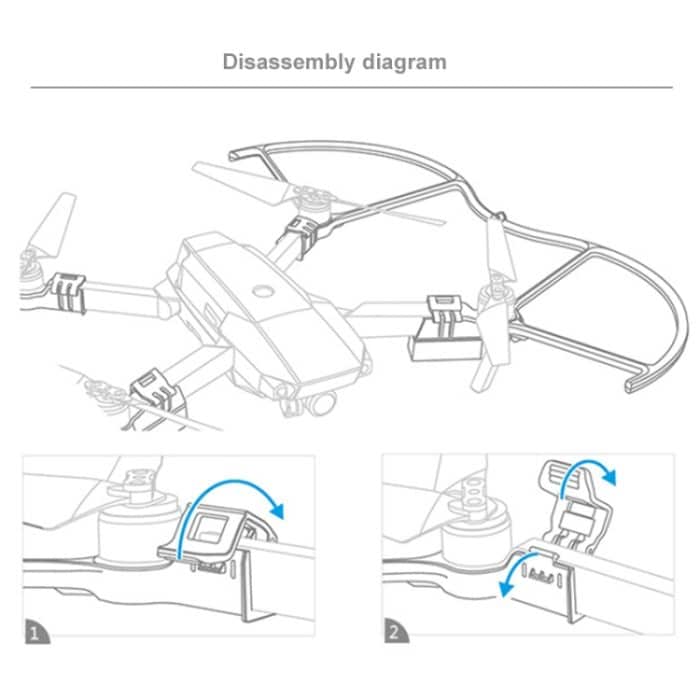 Disassembly diagram

1

2