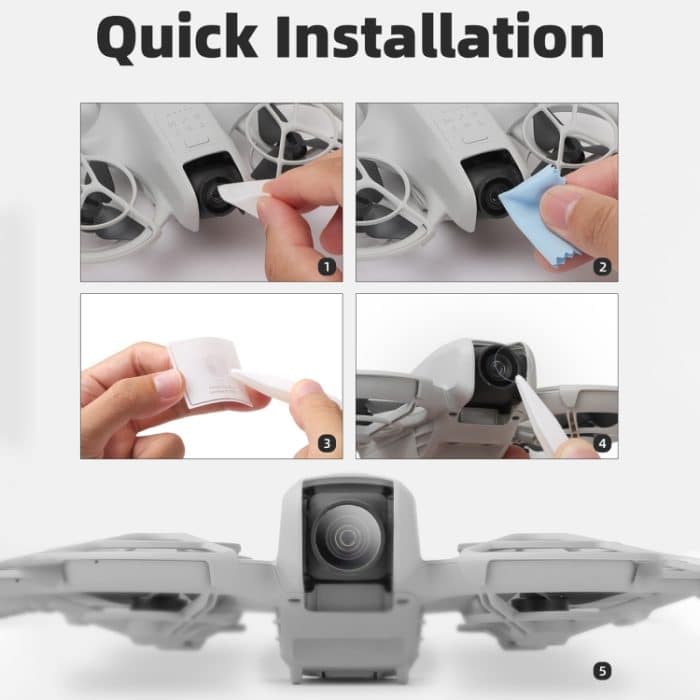 Quick Installation

1

2

3

4

5