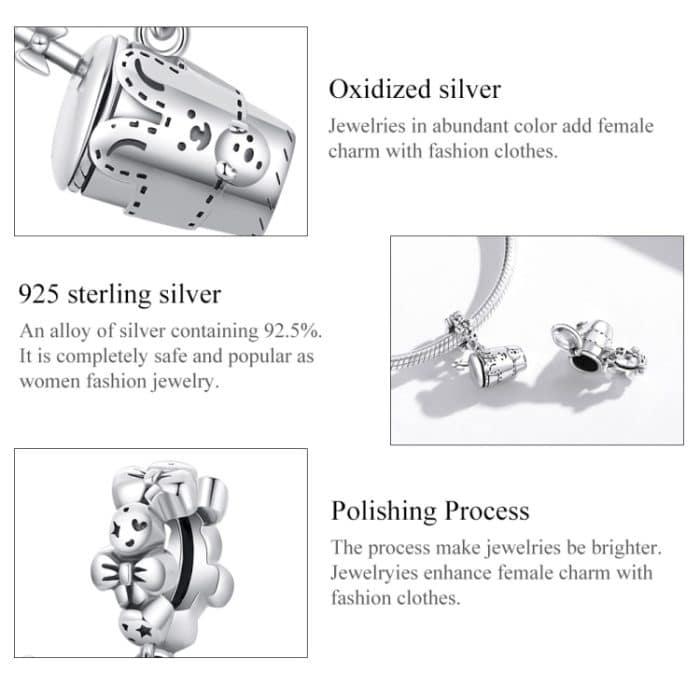 Oxidized silver
Jewelries in abundant color add female charm with fashion clothes.

925 sterling silver
An alloy of silver containing 92.5%. It is completely safe and popular as women fashion jewelry.

Polishing Process
The process make jewelries be brighter. Jewelryies enhance female charm with fashion clothes.