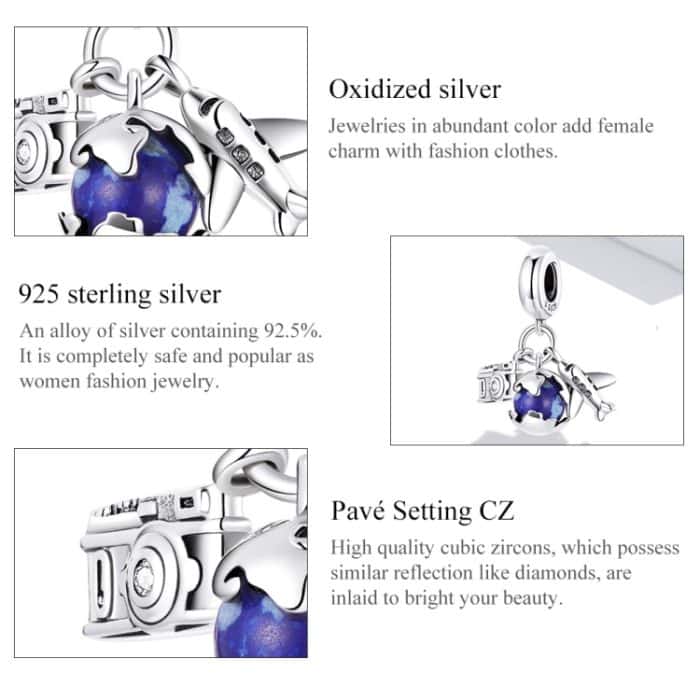 Oxidized silver
Jewelries in abundant color add female charm with fashion clothes.

925 sterling silver
An alloy of silver containing 92.5%. It is completely safe and popular as women fashion jewelry.

Pavé Setting CZ
High quality cubic zircons, which possess similar reflection like diamonds, are inlaid to bright your beauty.