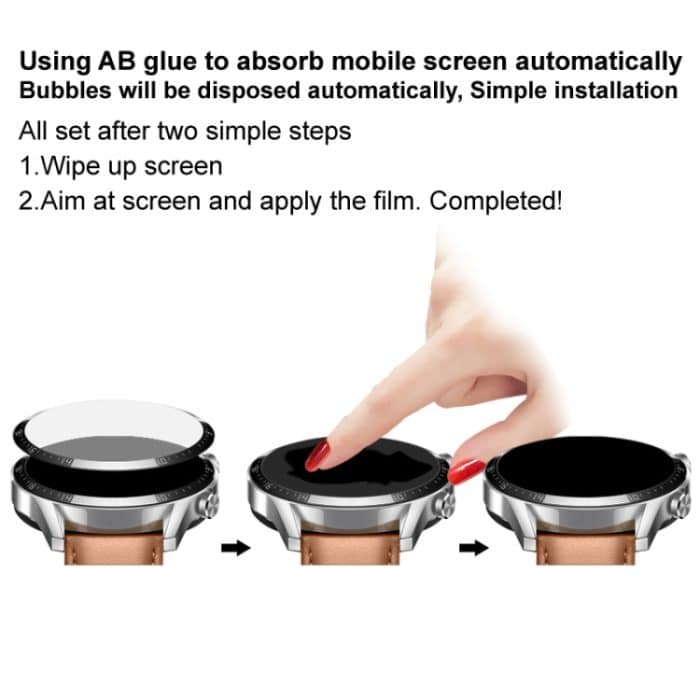 Using AB glue to absorb mobile screen automatically
Bubbles will be disposed automatically, Simple installation

All set after two simple steps
1.Wipe up screen
2.Aim at screen and apply the film. Completed!