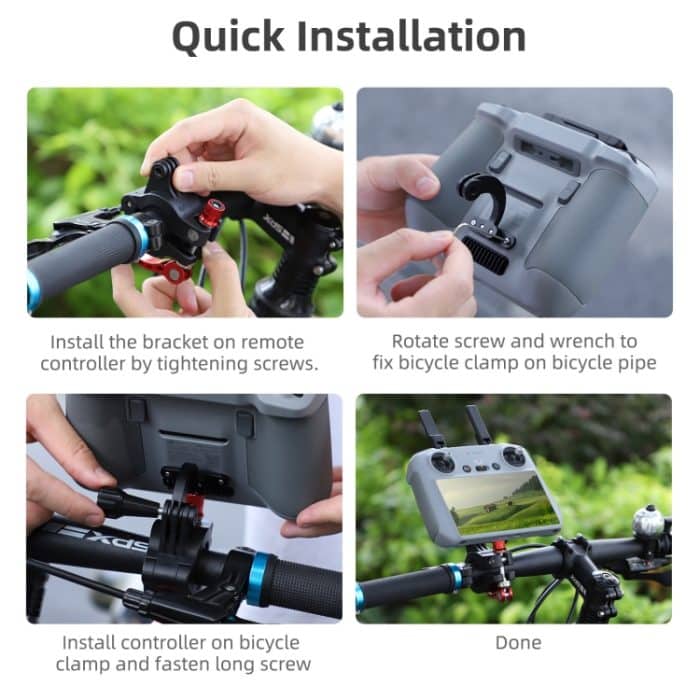 Quick Installation

Install the bracket on remote controller by tightening screws.

Rotate screw and wrench to fix bicycle clamp on bicycle pipe

Install controller on bicycle clamp and fasten long screw

Done