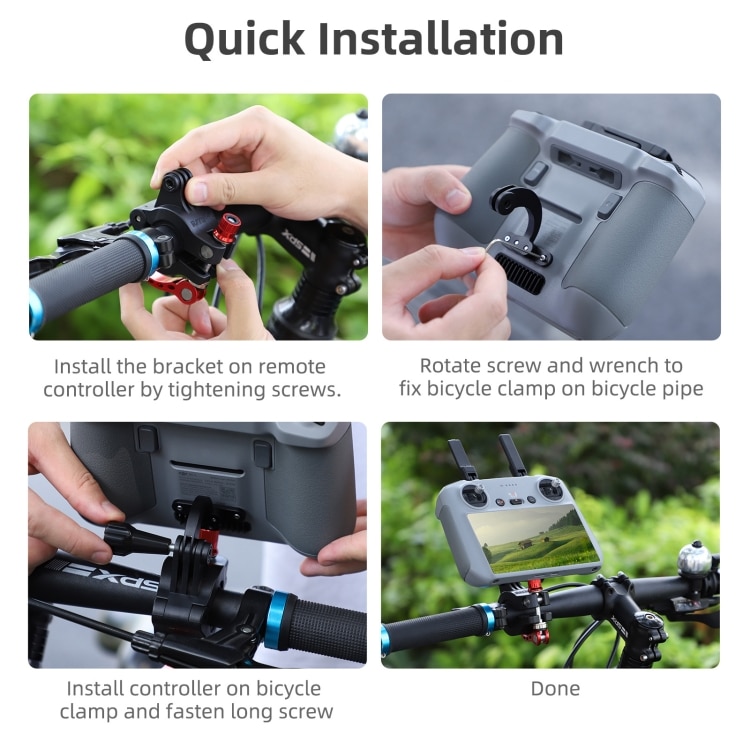 Quick Installation

Install the bracket on remote controller by tightening screws.

Rotate screw and wrench to fix bicycle clamp on bicycle pipe

Install controller on bicycle clamp and fasten long screw

Done