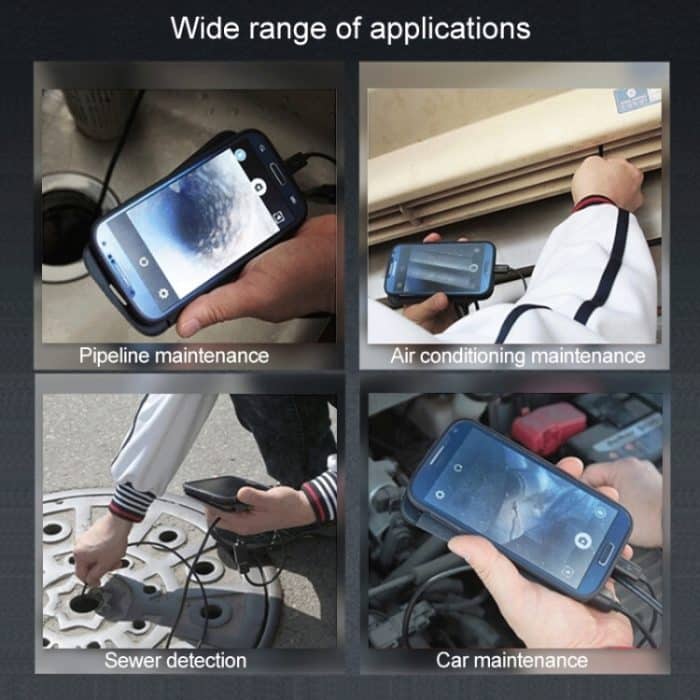 Wide range of applications

Pipeline maintenance

Air conditioning maintenance

Sewer detection

Car maintenance