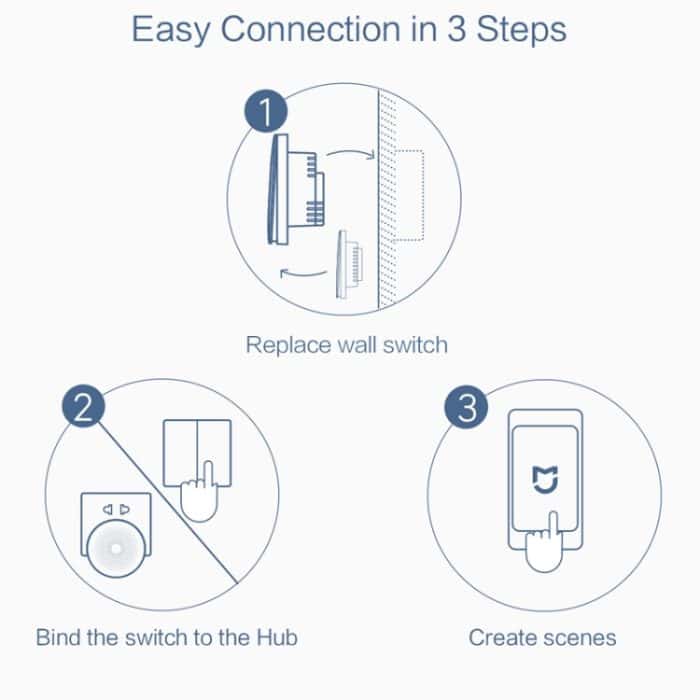 Easy Connection in 3 Steps

1

Replace wall switch

2

Bind the switch to the Hub

3

Create scenes