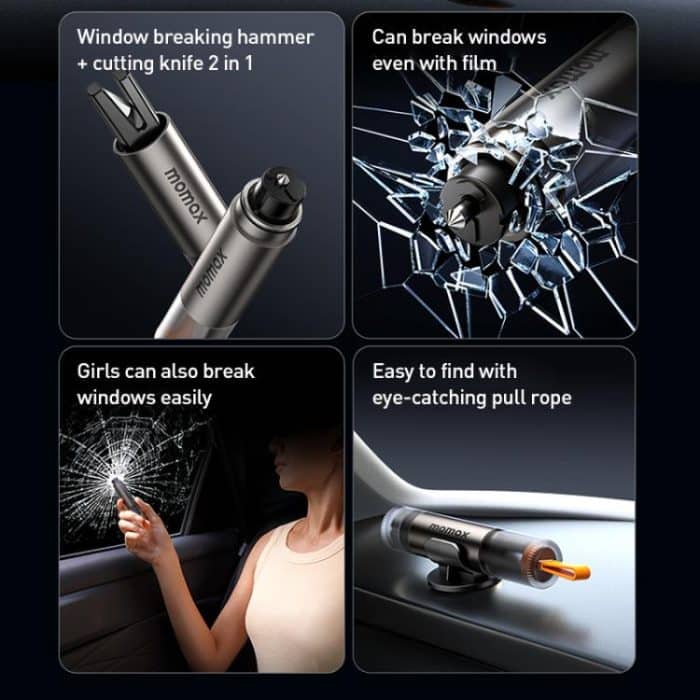 Window breaking hammer + cutting knife 2 in 1

momax

momax

Can break windows even with film

momax

Girls can also break windows easily

Easy to find with eye-catching pull rope

momax