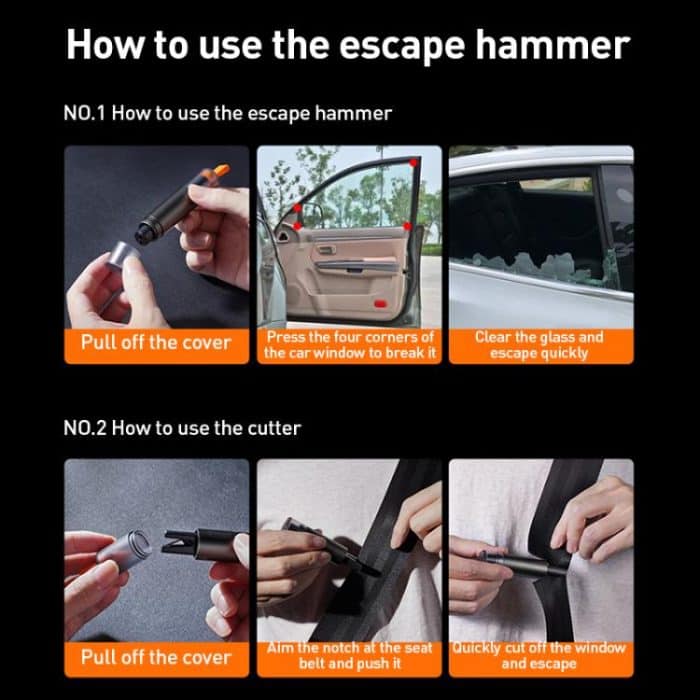 How to use the escape hammer

NO.1 How to use the escape hammer

Pull off the cover

Press the four corners of the car window to break it

Clear the glass and escape quickly

NO.2 How to use the cutter

Pull off the cover

Aim the notch at the seat belt and push it

Quickly cut off the window and escape