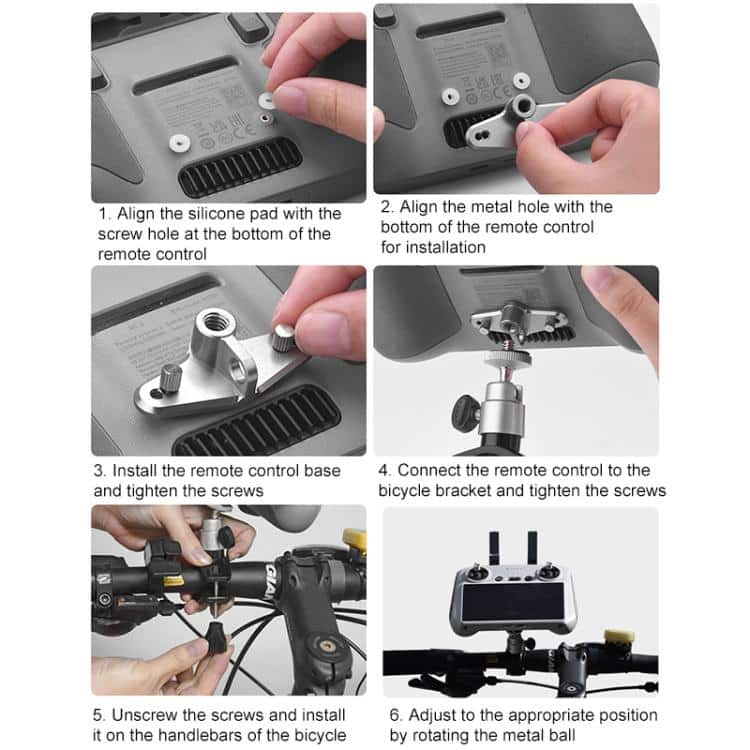 1. Align the silicone pad with the screw hole at the bottom of the remote control

2. Align the metal hole with the bottom of the remote control for installation

3. Install the remote control base and tighten the screws

4. Connect the remote control to the bicycle bracket and tighten the screws

5. Unscrew the screws and install it on the handlebars of the bicycle

6. Adjust to the appropriate position by rotating the metal ball