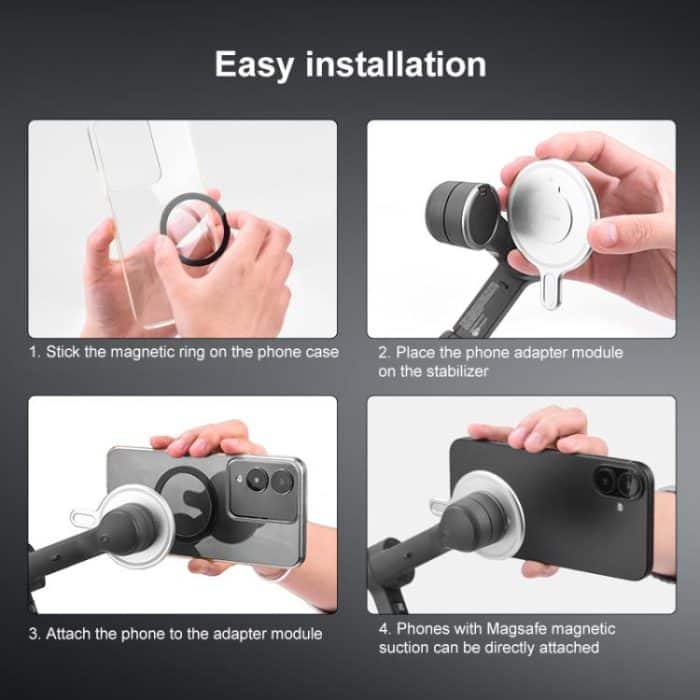 Easy installation

1. Stick the magnetic ring on the phone case

2. Place the phone adapter module on the stabilizer

3. Attach the phone to the adapter module

4. Phones with Magsafe magnetic suction can be directly attached