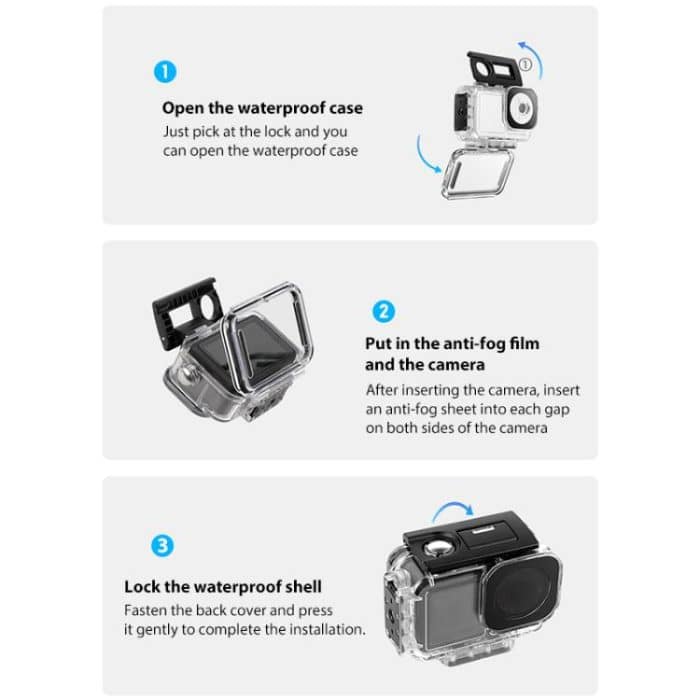 1

Open the waterproof case
Just pick at the lock and you can open the waterproof case

①

2

Put in the anti-fog film and the camera
After inserting the camera, insert an anti-fog sheet into each gap on both sides of the camera

3

Lock the waterproof shell
Fasten the back cover and press it gently to complete the installation.