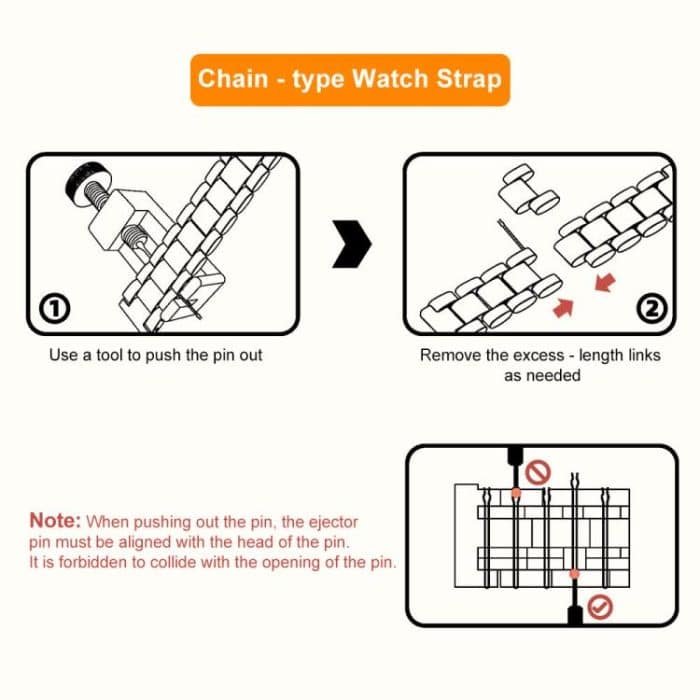 Chain - type Watch Strap

①

Use a tool to push the pin out

②

Remove the excess - length links as needed

Note: When pushing out the pin, the ejector pin must be aligned with the head of the pin. It is forbidden to collide with the opening of the pin.