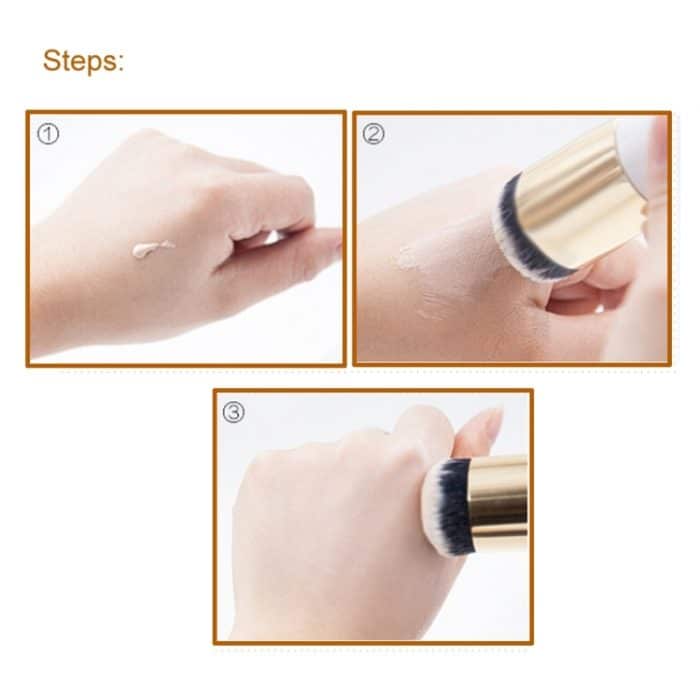 Steps:

①

②

③