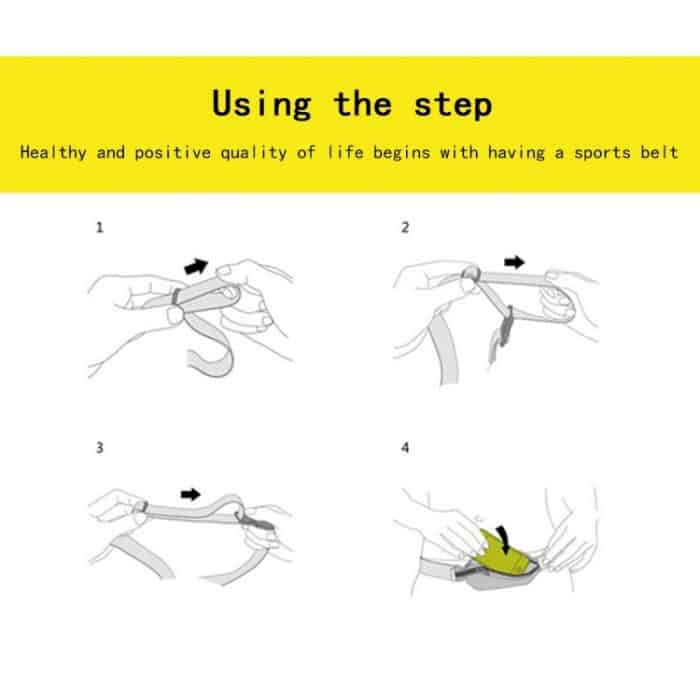 Using the step

Healthy and positive quality of life begins with having a sports belt

1

2

3

4