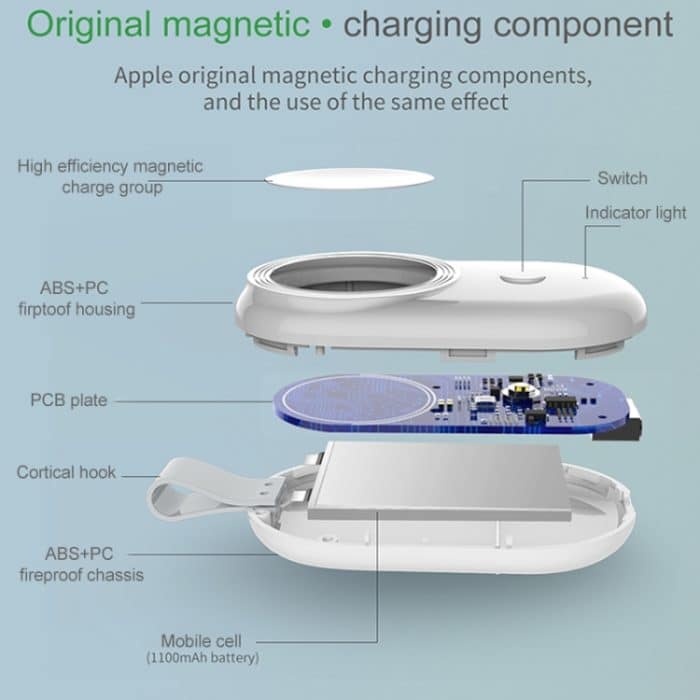 Original magnetic • charging component

Apple original magnetic charging components, and the use of the same effect

High efficiency magnetic charge group

Switch

Indicator light

ABS+PC firptoof housing

PCB plate

Cortical hook

ABS+PC fireproof chassis

Mobile cell
(1100mAh battery)