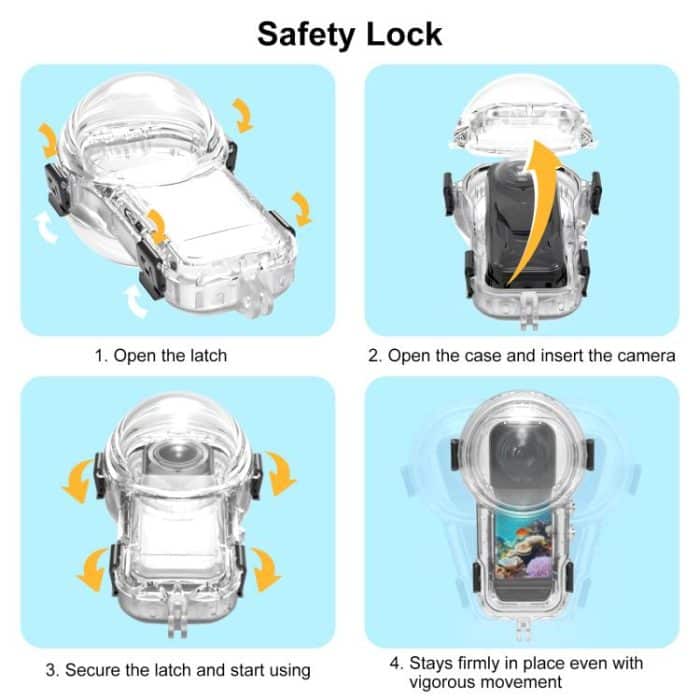 Safety Lock

1. Open the latch

2. Open the case and insert the camera

3. Secure the latch and start using

4. Stays firmly in place even with vigorous movement