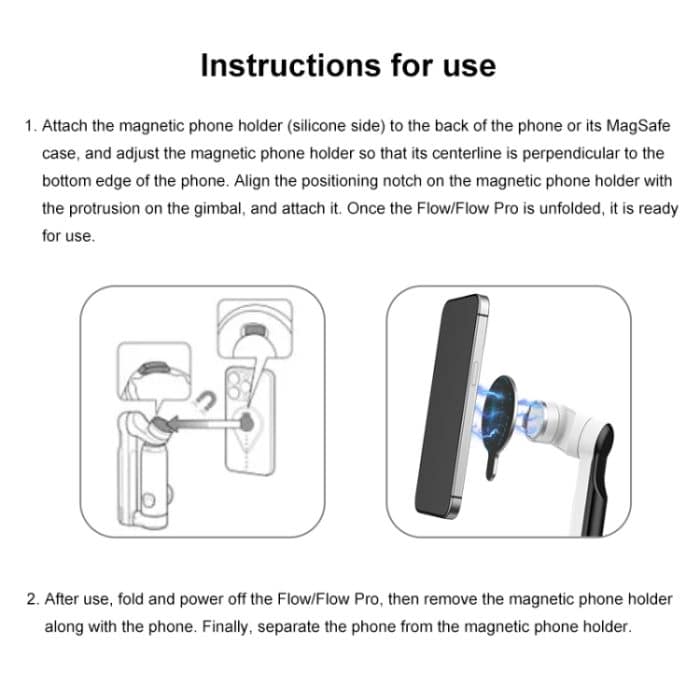 Instructions for use

1. Attach the magnetic phone holder (silicone side) to the back of the phone or its MagSafe case, and adjust the magnetic phone holder so that its centerline is perpendicular to the bottom edge of the phone. Align the positioning notch on the magnetic phone holder with the protrusion on the gimbal, and attach it. Once the Flow/Flow Pro is unfolded, it is ready for use.

2. After use, fold and power off the Flow/Flow Pro, then remove the magnetic phone holder along with the phone. Finally, separate the phone from the magnetic phone holder.