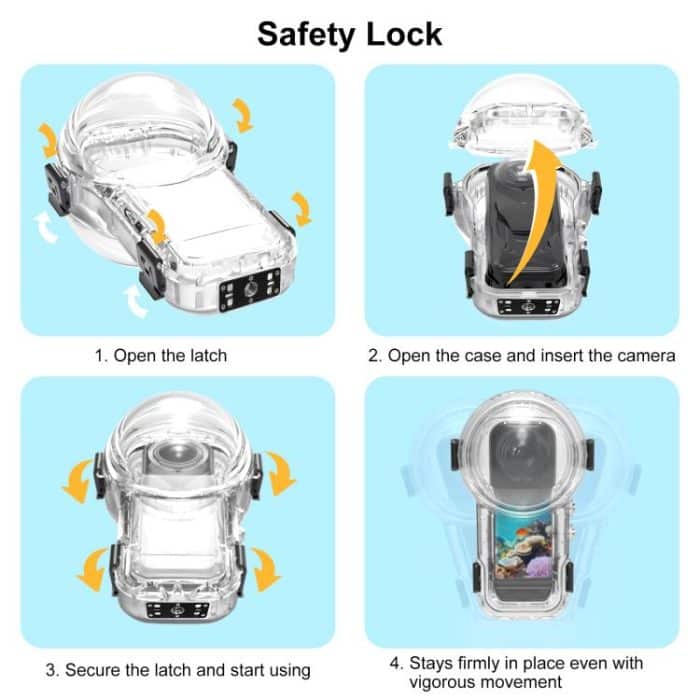 Safety Lock

1. Open the latch

2. Open the case and insert the camera

3. Secure the latch and start using

4. Stays firmly in place even with vigorous movement