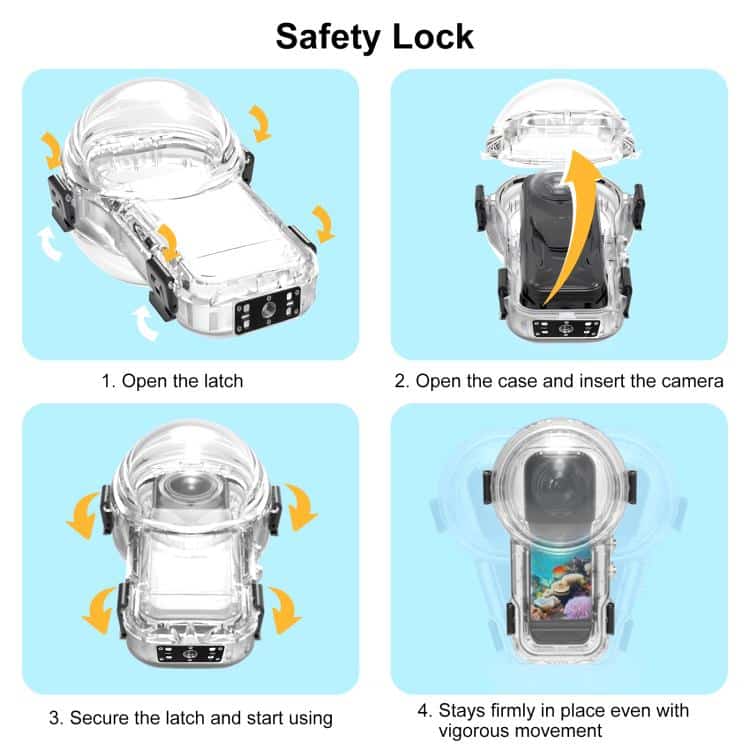 Safety Lock

1. Open the latch

2. Open the case and insert the camera

3. Secure the latch and start using

4. Stays firmly in place even with vigorous movement