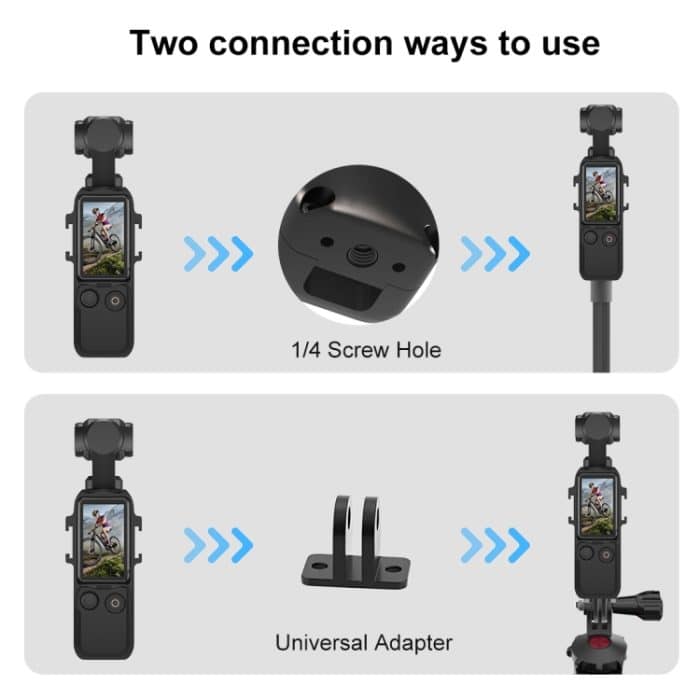 Two connection ways to use

1/4 Screw Hole

Universal Adapter