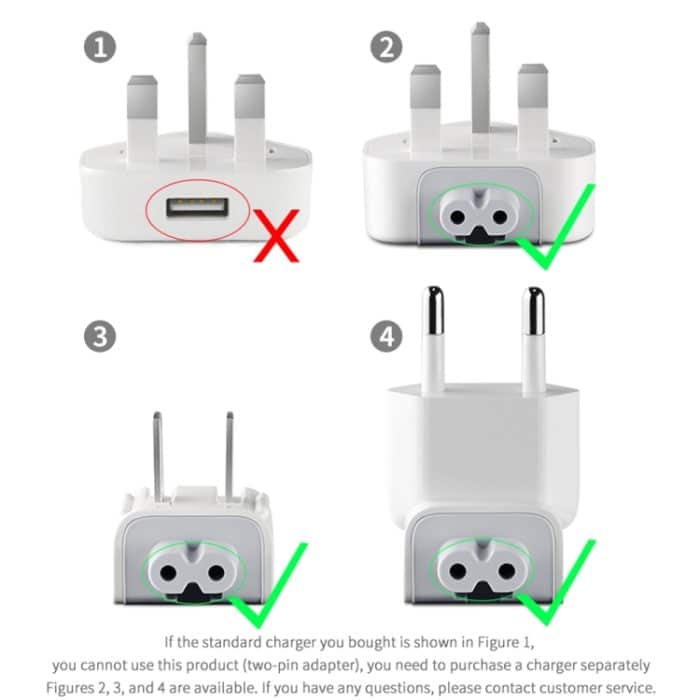 1

2

3

4

If the standard charger you bought is shown in Figure 1, you cannot use this product (two-pin adapter), you need to purchase a charger separately Figures 2, 3, and 4 are available. If you have any questions, please contact customer service.