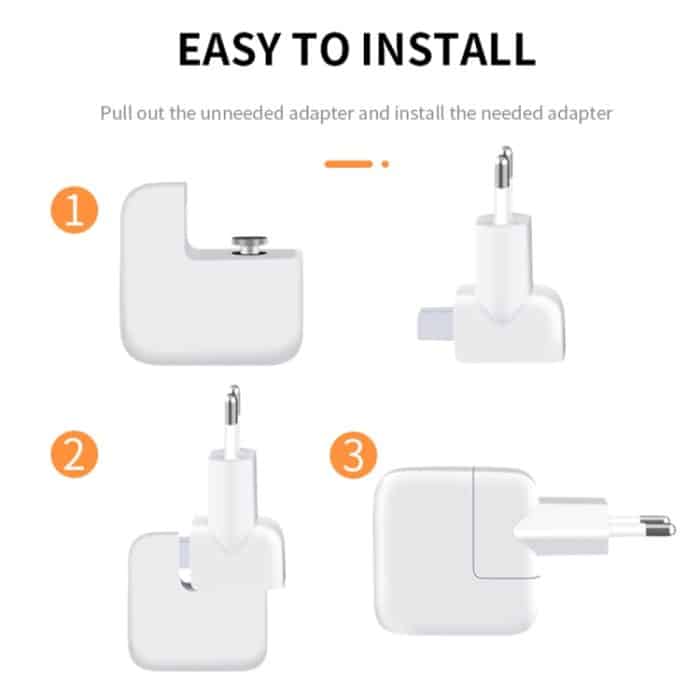 EASY TO INSTALL

Pull out the unneeded adapter and install the needed adapter

1

2

3