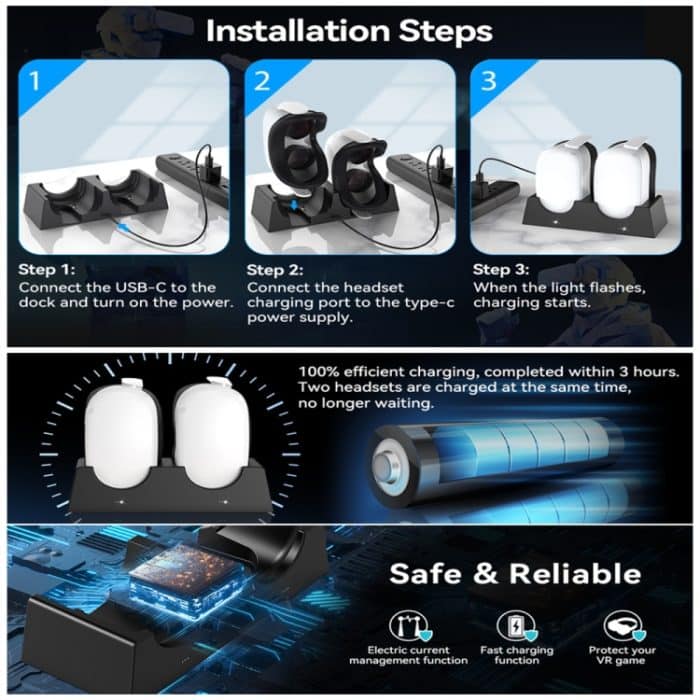 Installation Steps

1

2

3

Step 1:
Connect the USB-C to the dock and turn on the power.

Step 2:
Connect the headset charging port to the type-c power supply.

Step 3:
When the light flashes, charging starts.

100% efficient charging, completed within 3 hours. Two headsets are charged at the same time, no longer waiting.

Safe & Reliable

Electric current management function

Fast charging function

Protect your VR game