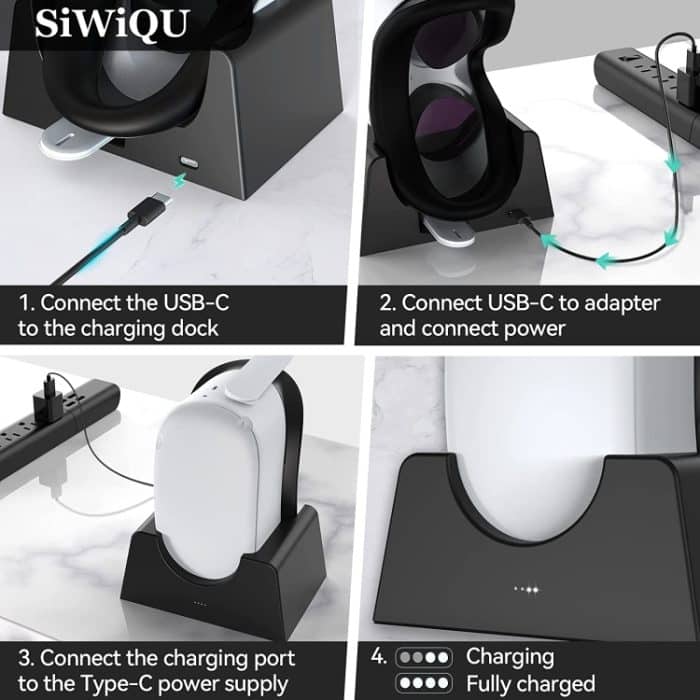 SiWiQU

1. Connect the USB-C to the charging dock

2. Connect USB-C to adapter and connect power

3. Connect the charging port to the Type-C power supply

4. Charging
Fully charged