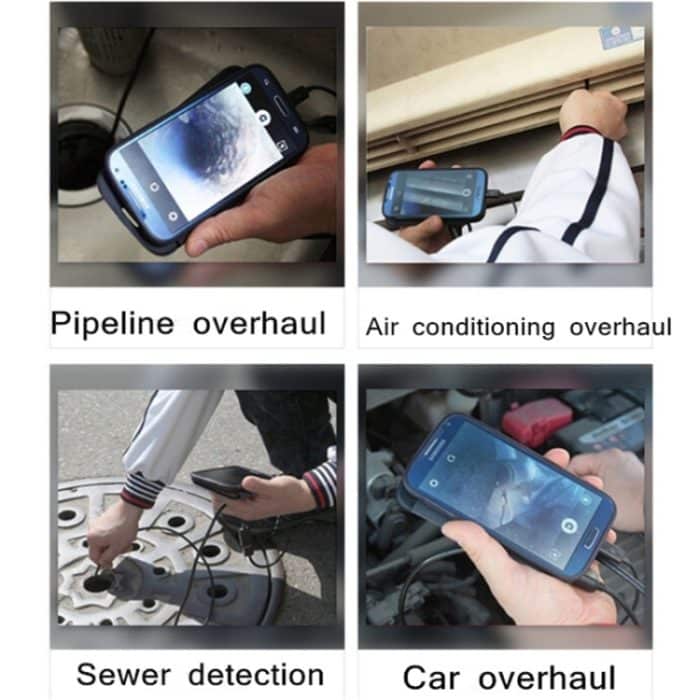 Pipeline overhaul

Air conditioning overhaul

Sewer detection

Car overhaul