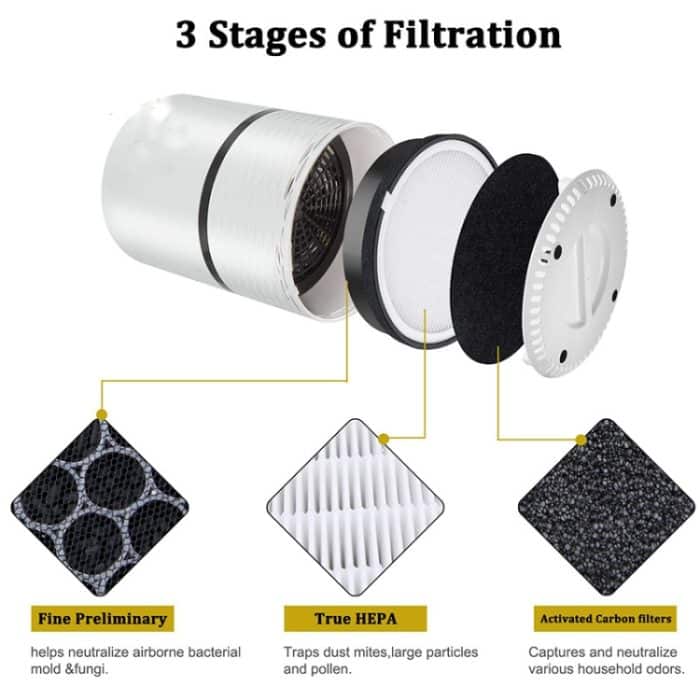 3 Stages of Filtration

Fine Preliminary

helps neutralize airborne bacterial mold &fungi.

True HEPA

Traps dust mites,large particles and pollen.

Activated Carbon filters

Captures and neutralize various household odors.